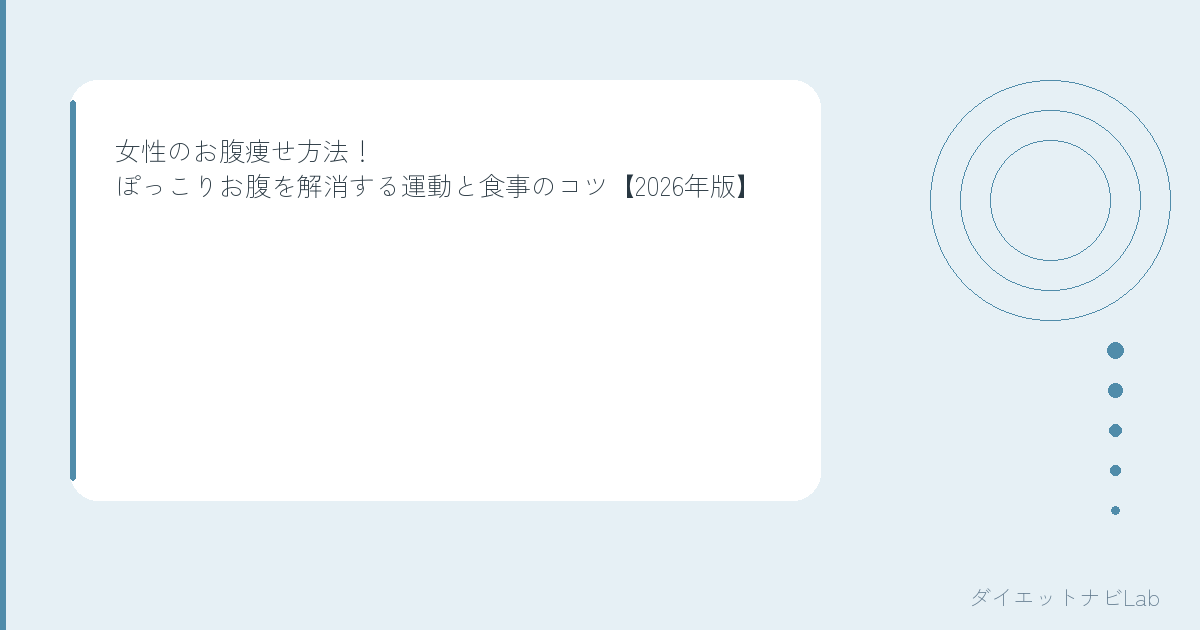 女性のお腹痩せ方法！
ぽっこりお腹を解消する運動と食事のコツ【2026年版】

ダイエットナビLab